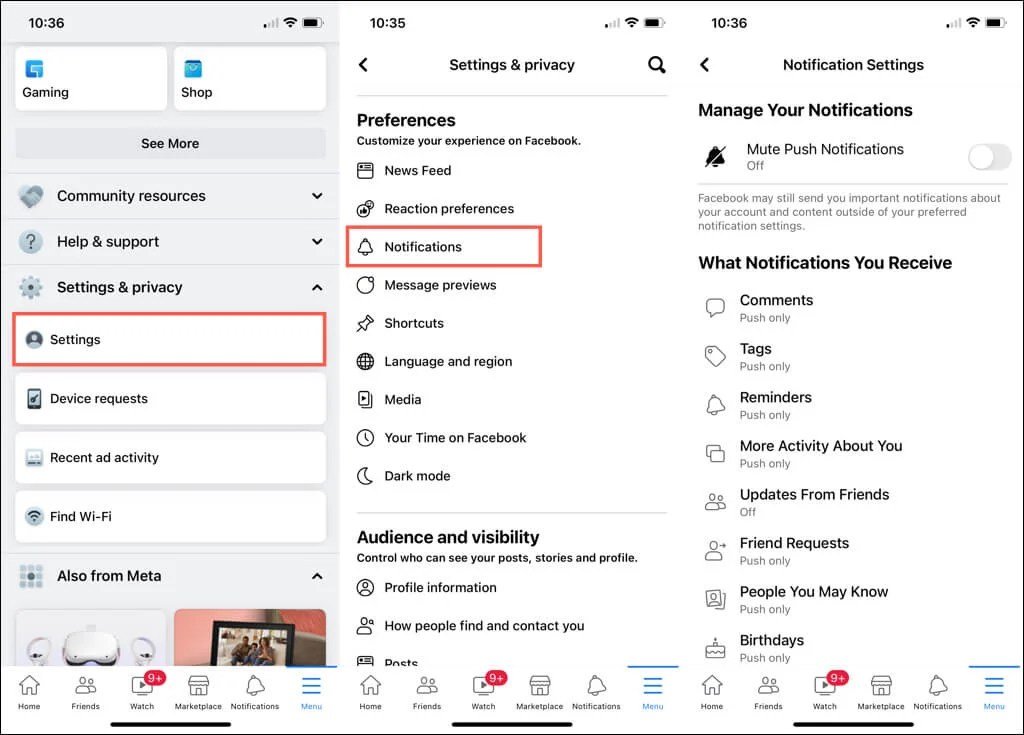 10:36

Gaming

Shop

See More

Community resources

Help & support

Settings & privacy

Settings

Device requests

Recent ad activity

Find Wi-Fi

Also from Meta

Home Friends 9+ Watch Marketplace Notifications Menu

10:35

Settings & privacy

Preferences

Customize your experience on Facebook.

News Feed

Reaction preferences

Notifications

Message previews

Shortcuts

Language and region

Media

Your Time on Facebook

Dark mode

Audience and visibility

Control who can see your posts, stories and profile.

Profile information

How people find and contact you

Posts

Home Friends 9+ Watch Marketplace Notifications Menu

10:36

Notification Settings

Manage Your Notifications

Mute Push Notifications
Off

Facebook may still send you important notifications about your account and content outside of your preferred notification settings.

What Notifications You Receive

Comments
Push only

Tags
Push only

Reminders
Push only

More Activity About You
Push only

Updates From Friends
Off

Friend Requests
Push only

People You May Know
Push only

Birthdays
Push only

Home Friends 9+ Watch Marketplace Notifications Menu